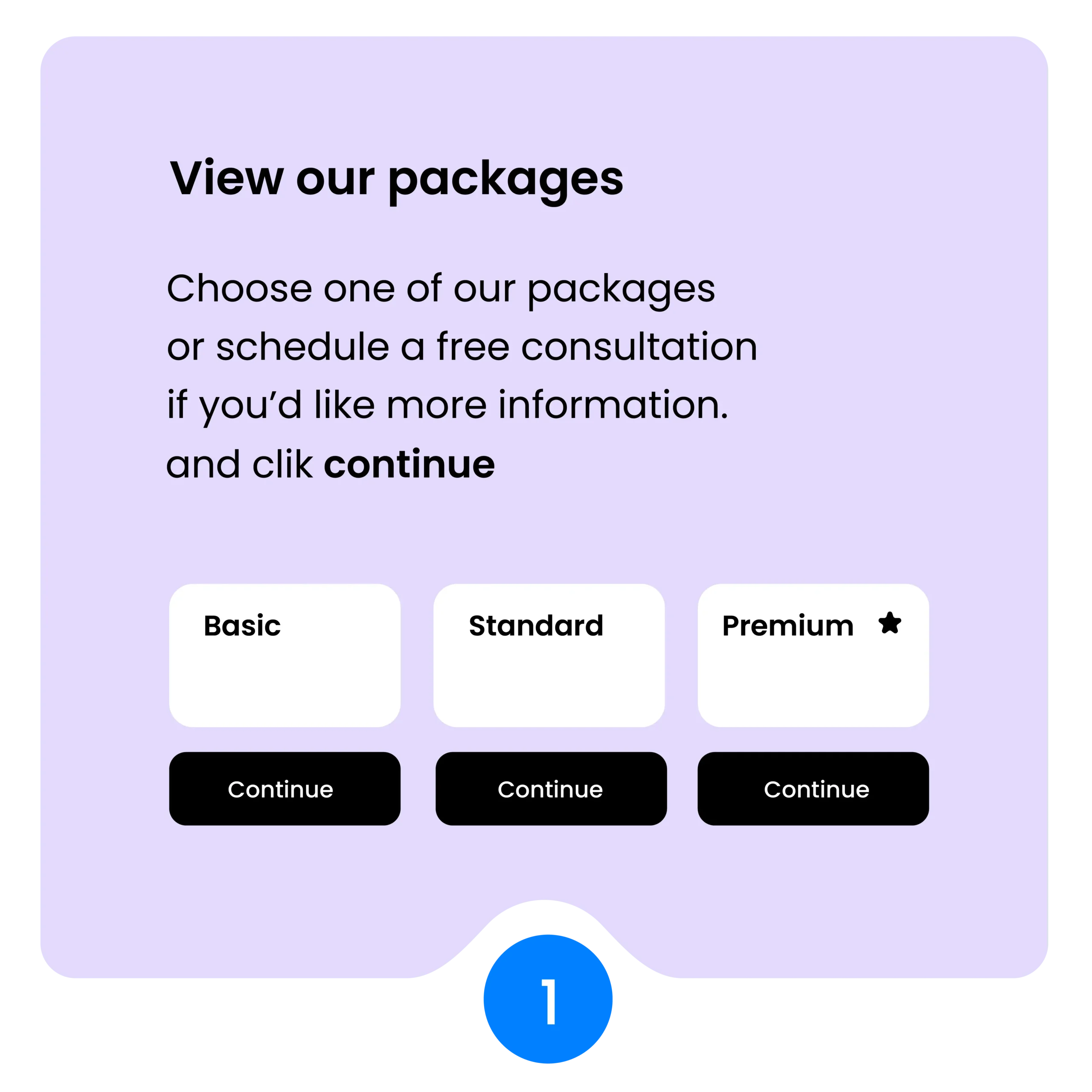 View our packages

Choose one of our packages or schedule a free consultation if you'd like more information. and clik continue

Basic

Continue

Standard

Continue

Premium

Continue

1